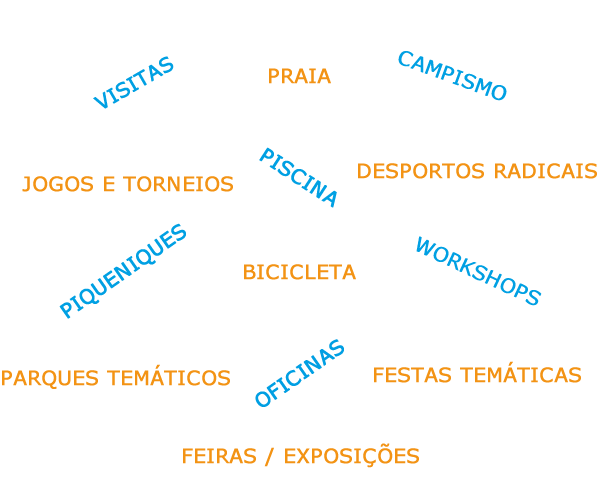 VISITAS

PRAIA

CAMPISMO

JOGOS E TORNEIOS

PISCINA

DESPORTOS RADICAIS

PIQUENIQUES

BICICLETA

WORKSHOPS

PARQUES TEMÁTICOS

OFICINAS

FESTAS TEMÁTICAS

FEIRAS / EXPOSIÇÕES